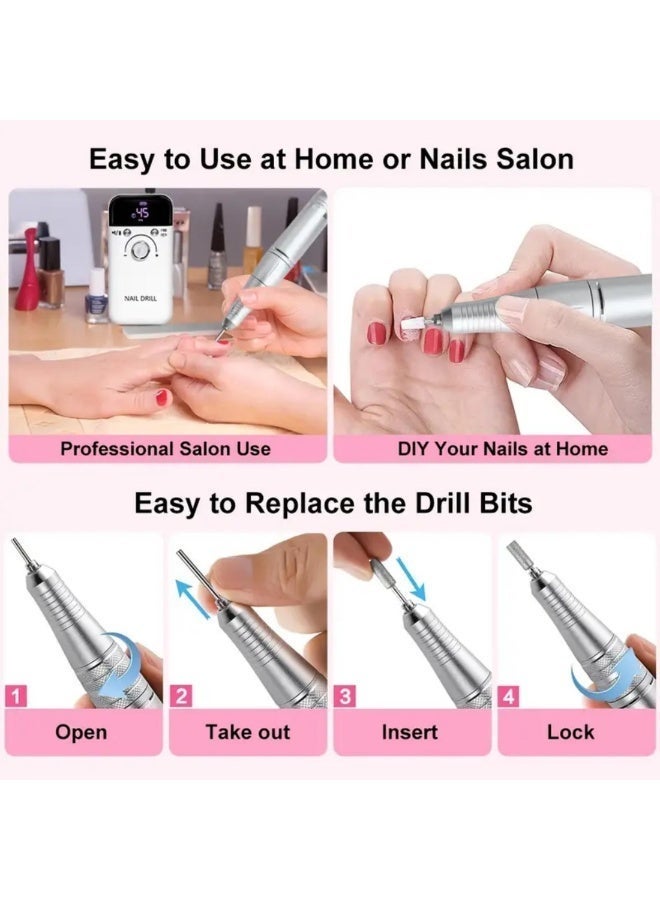 Easy to Use at Home or Nails Salon

45

NAIL DRILL

Professional Salon Use

DIY Your Nails at Home

Easy to Replace the Drill Bits

1 Open

2 Take out

3 Insert

4 Lock